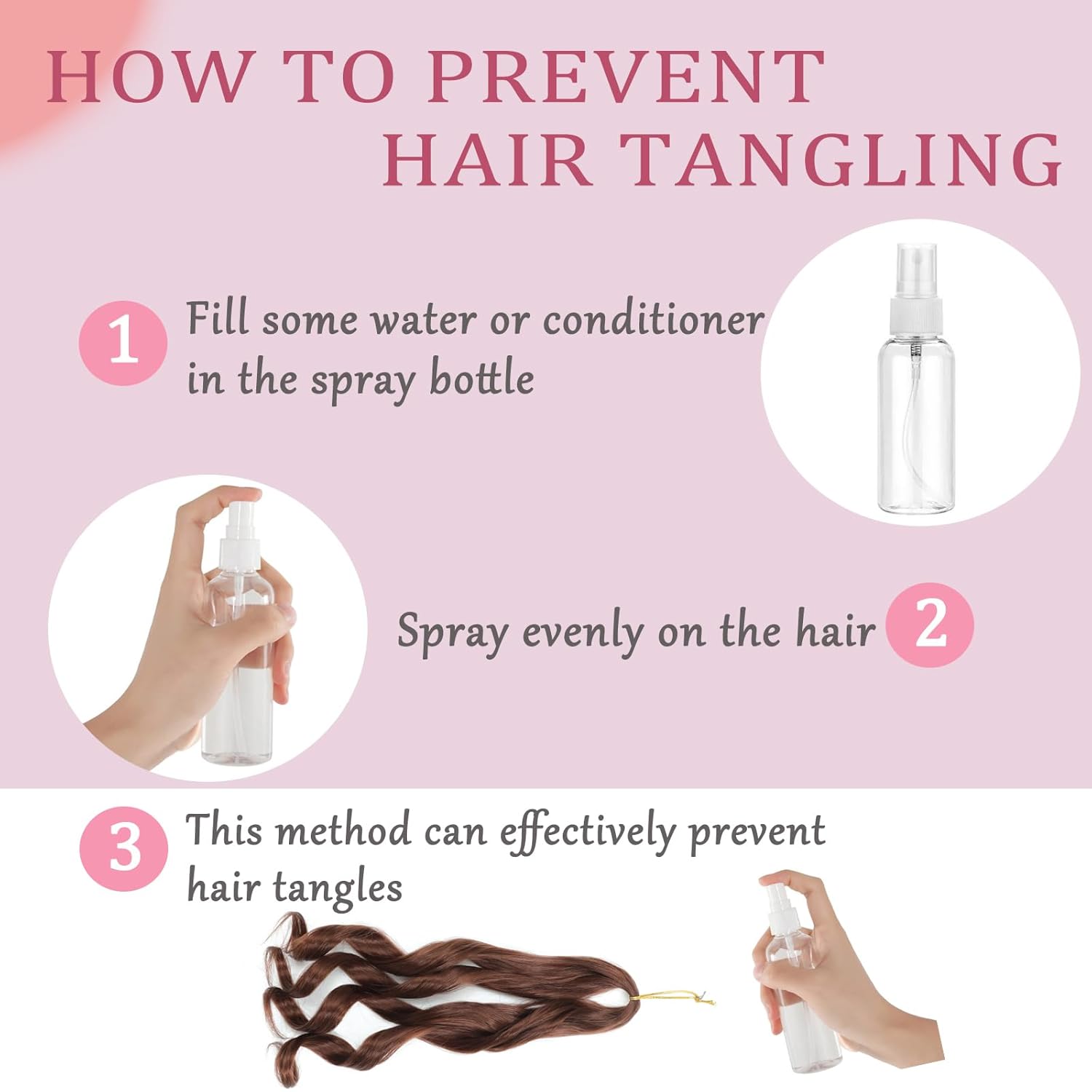 HOW TO PREVENT HAIR TANGLING

1 Fill some water or conditioner in the spray bottle

Spray evenly on the hair 2

3 This method can effectively prevent hair tangles