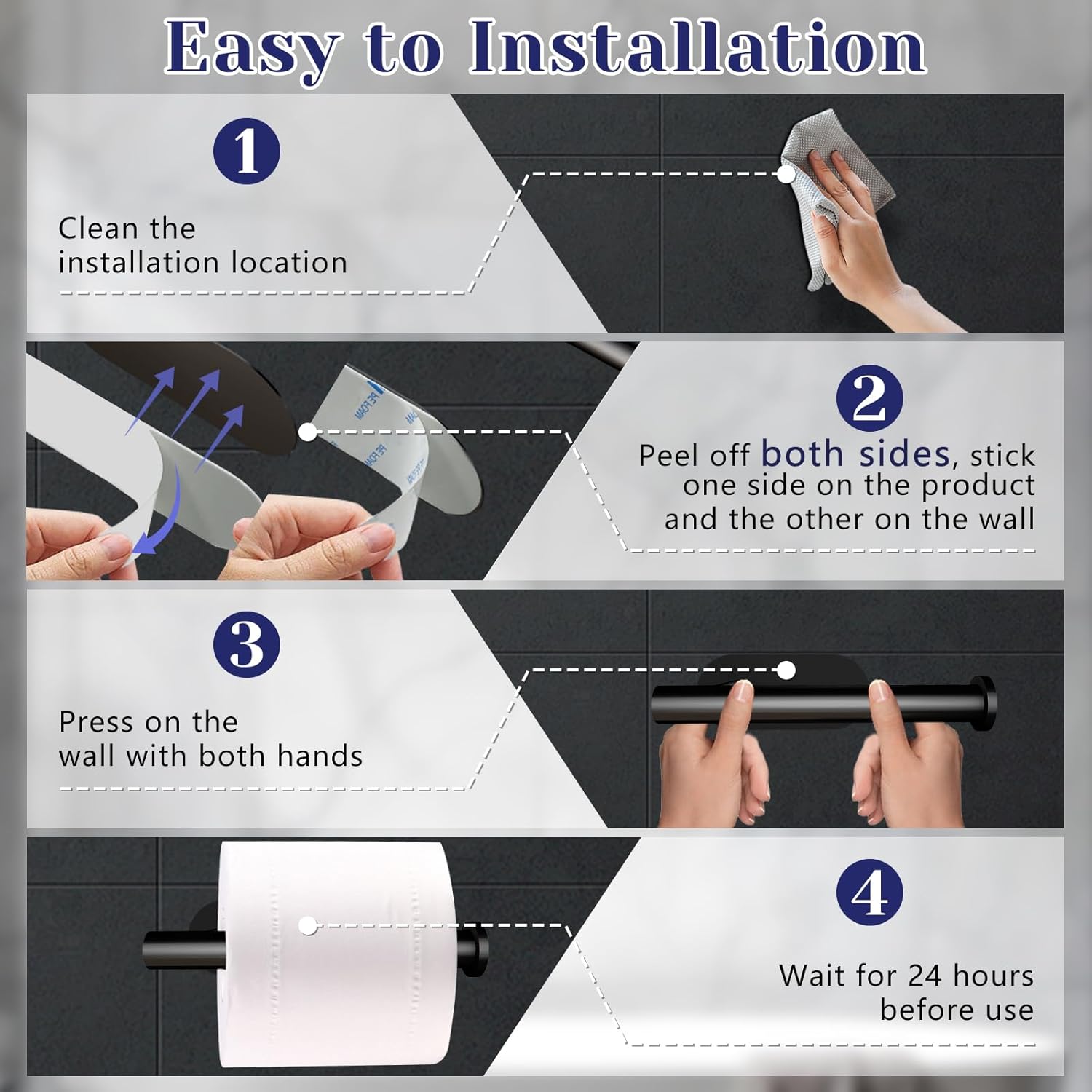 Easy to Installation

1

Clean the installation location

2

Peel off both sides, stick one side on the product and the other on the wall

3

Press on the wall with both hands

4

Wait for 24 hours before use