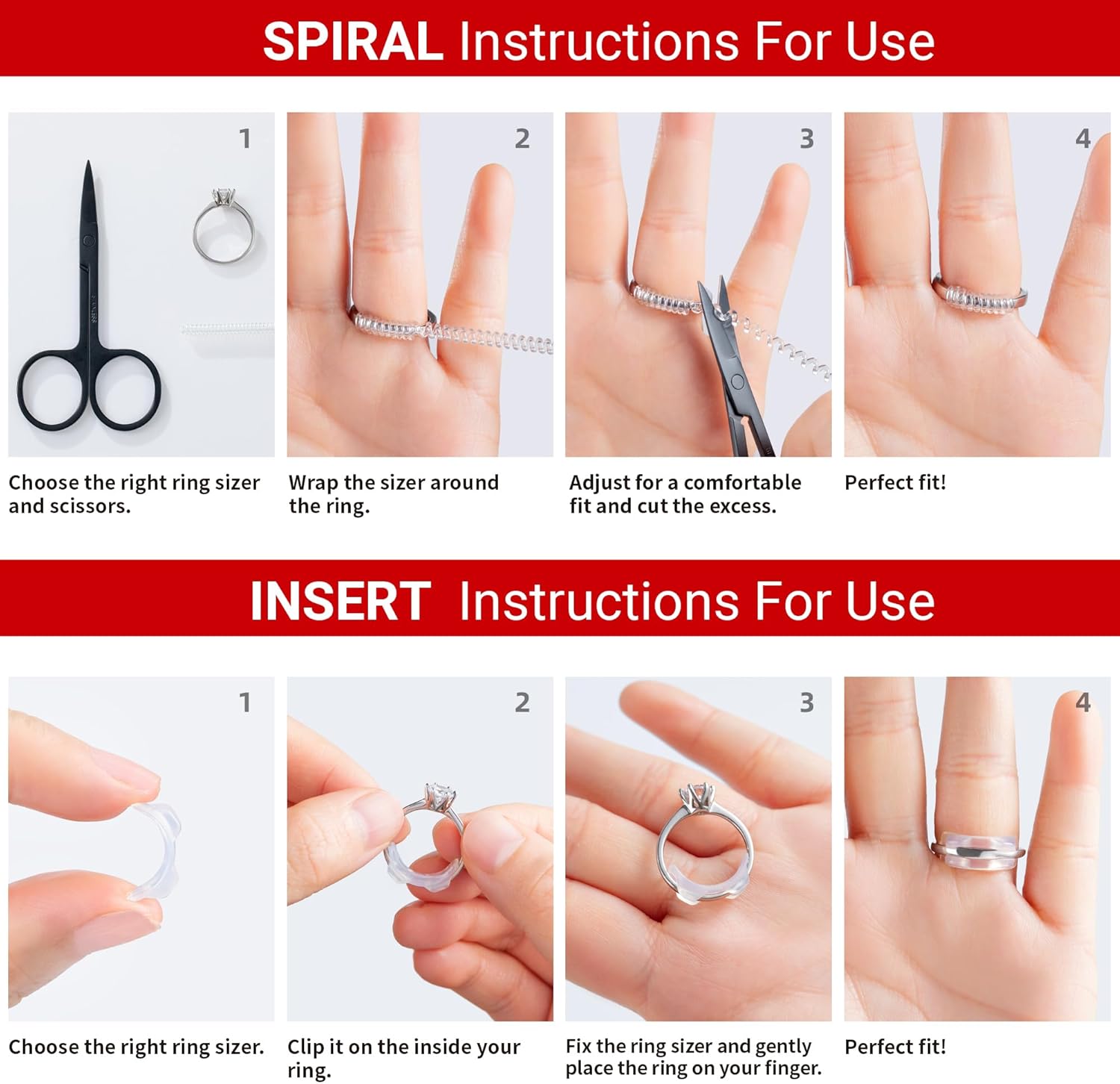 SPIRAL Instructions For Use

1

Choose the right ring sizer and scissors.

2

Wrap the sizer around the ring.

3

Adjust for a comfortable fit and cut the excess.

4

Perfect fit!

INSERT Instructions For Use

1

Choose the right ring sizer.

2

Clip it on the inside your ring.

3

Fix the ring sizer and gently place the ring on your finger.

4

Perfect fit!